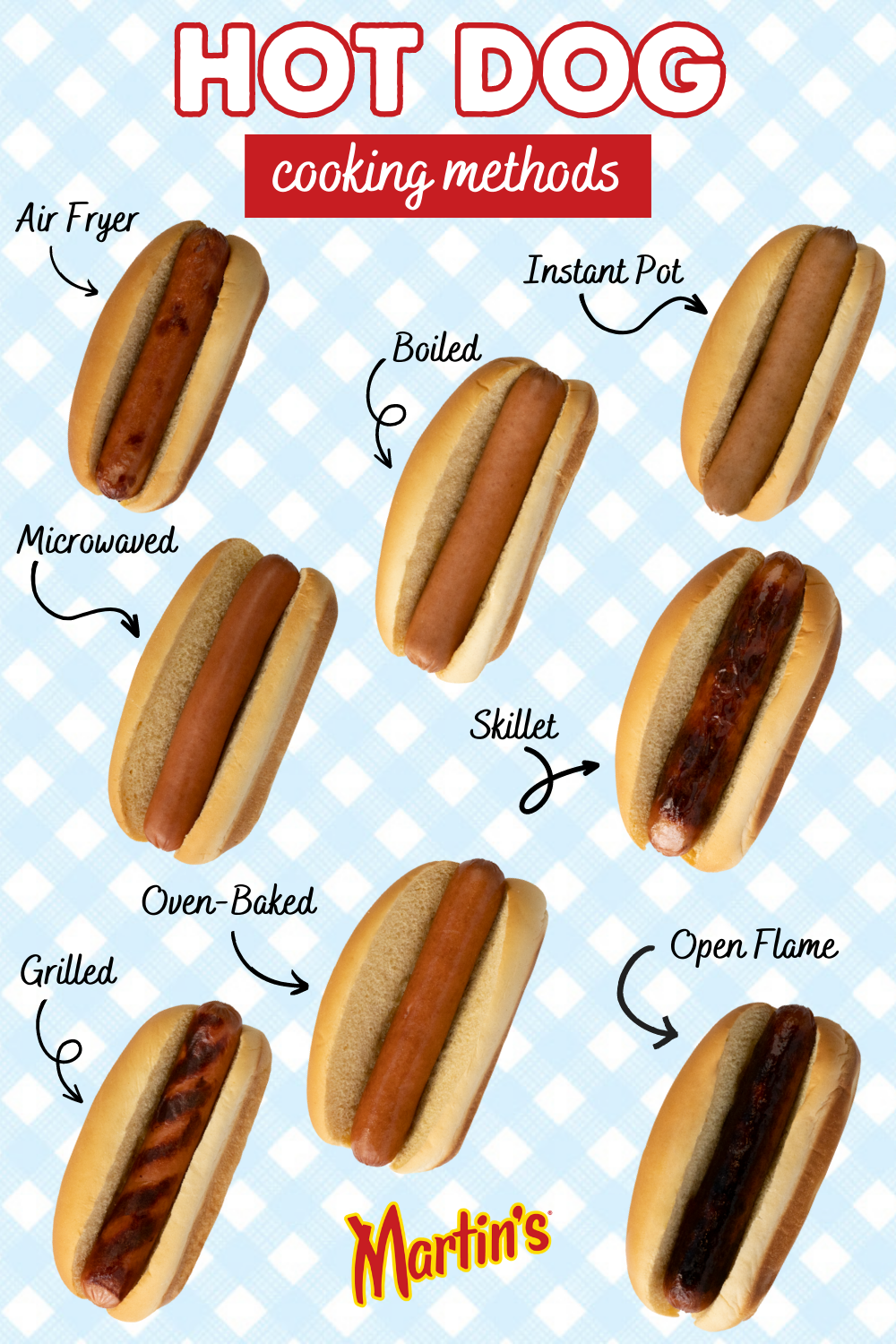 HOT DOG

cooking methods

Air Fryer

Instant Pot

Boiled

Microwaved

Skillet

Oven-Baked

Grilled

Open Flame

Martin's