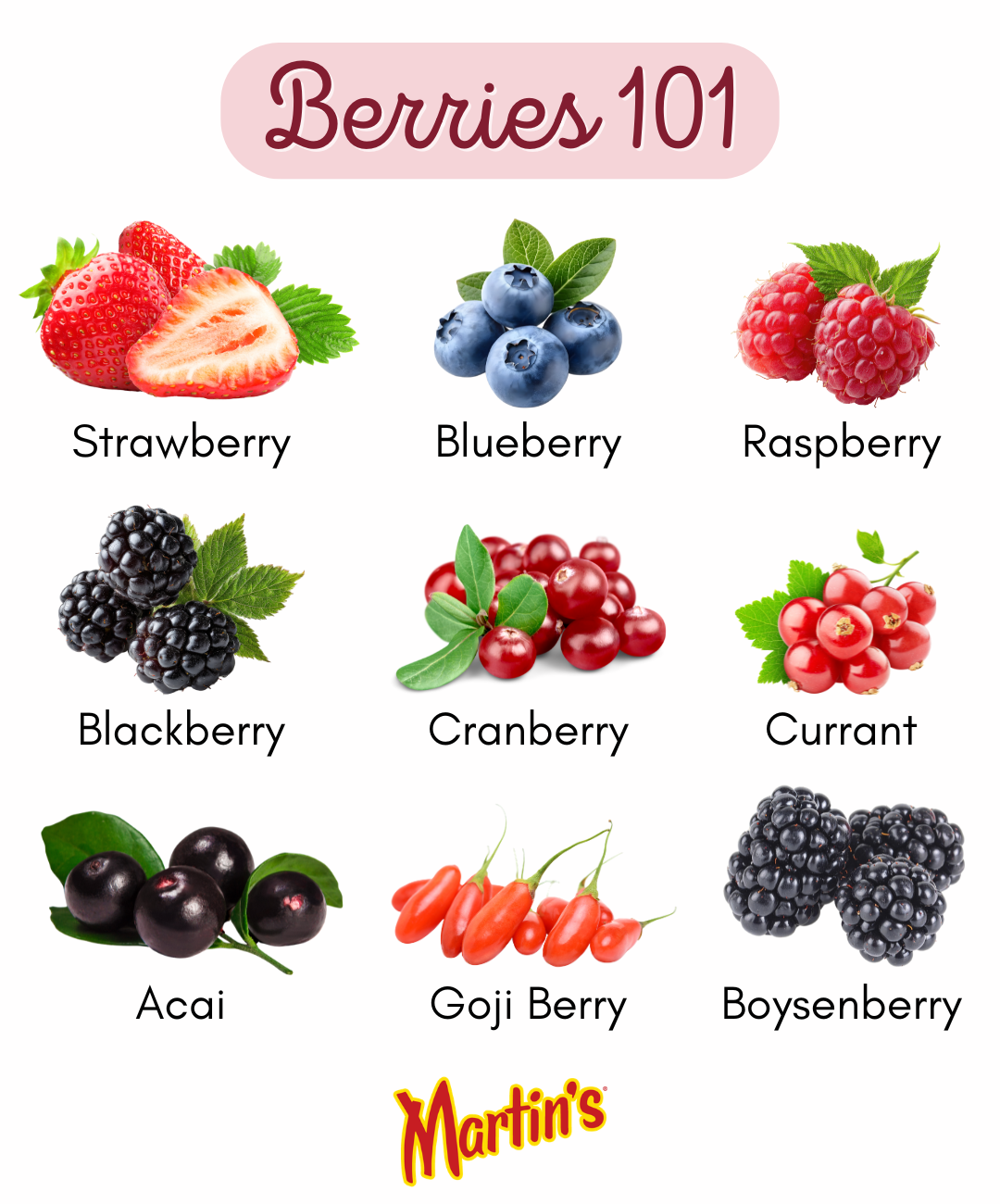 Berries 101

Strawberry

Blueberry

Raspberry

Blackberry

Cranberry

Currant

Acai

Goji Berry

Boysenberry

Martin's